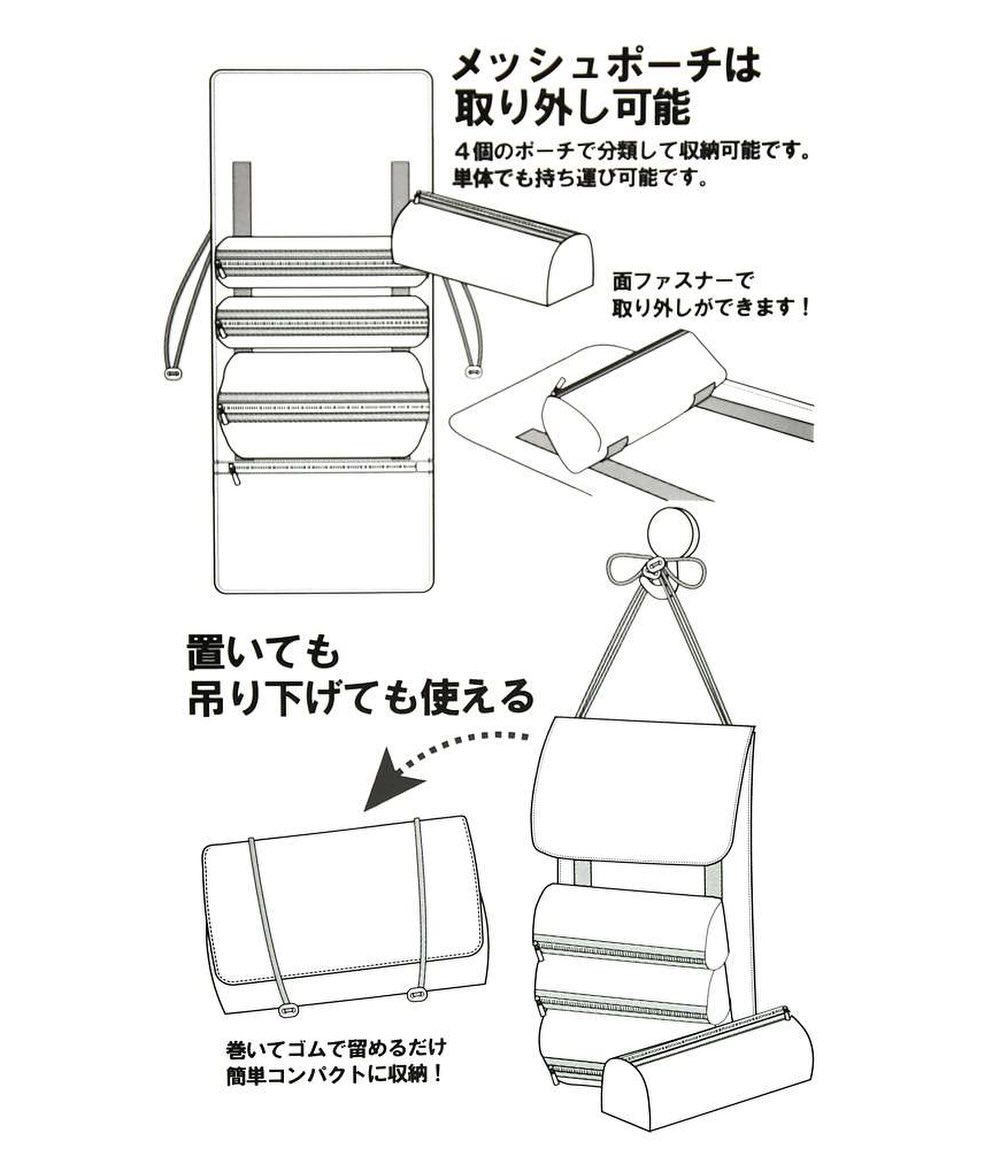 メッシュポーチは
取り外し可能

４個のポーチで分類して収納可能です。
単体でも持ち運び可能です。

面ファスナーで
取り外しができます！

置いても
吊り下げても使える

巻いてゴムで留めるだけ
簡単コンパクトに収納！